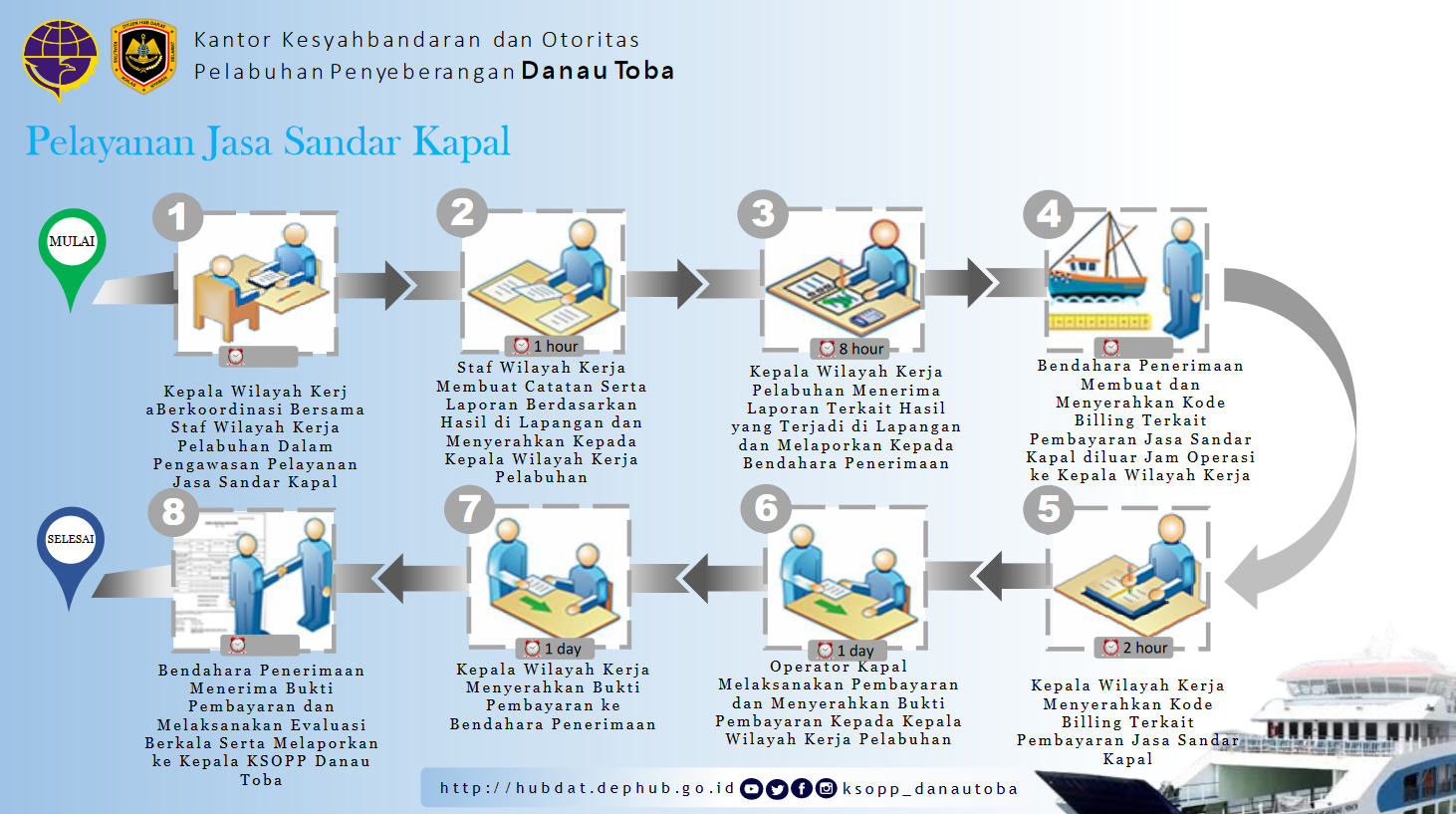 Kantor Kesyahbandaran dan Otoritas Pelabuhan Penyeberangan Danau Toba

Pelayanan Jasa Sandar Kapal

MULAI

1

Kepala Wilayah Kerj aBerkoordinasi Bersama Staf Wilayah Kerja Pelabuhan Dalam Pengawasan Pelayanan Jasa Sandar Kapal

2

1 hour

Staf Wilayah Kerja Membuat Catatan Serta Laporan Berdasarkan Hasil di Lapangan dan Menyerahkan Kepada Kepala Wilayah Kerja Pelabuhan

3

8 hour

Kepala Wilayah Kerja Pelabuhan Menerima Laporan Terkait Hasil yang Terjadi di Lapangan dan Melaporkan Kepada Bendahara Penerimaan

4

Bendahara Penerimaan Membuat dan Menyerahkan Kode Billing Terkait Pembayaran Jasa Sandar Kapal diluar Jam Operasi ke Kepala Wilayah Kerja

5

2 hour

Kepala Wilayah Kerja Menyerahkan Kode Billing Terkait Pembayaran Jasa Sandar Kapal

6

1 day

Operator Kapal Melaksanakan Pembayaran dan Menyerahkan Bukti Pembayaran Kepada Kepala Wilayah Kerja Pelabuhan

7

1 day

Kepala Wilayah Kerja Menyerahkan Bukti Pembayaran ke Bendahara Penerimaan

8

Bendahara Penerimaan Menerima Bukti Pembayaran dan Melaksanakan Evaluasi Berkala Serta Melaporkan ke Kepala KSOPP Danau Toba

SELESAI

http://hubdat.dephub.go.id ksopp_danautoba